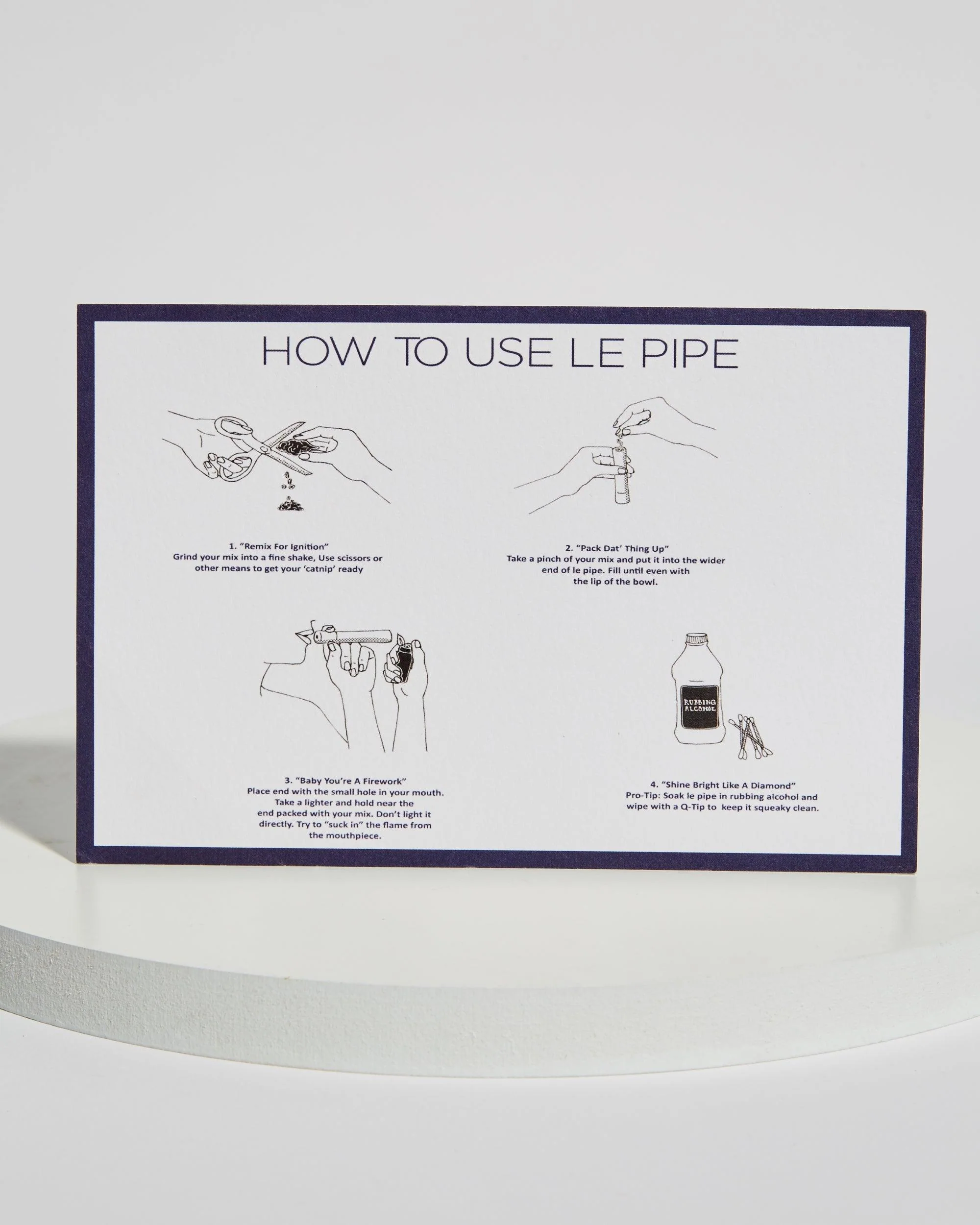 HOW TO USE LE PIPE

1. "Remix For Ignition"
Grind your mix into a fine shake, Use scissors or other means to get your 'catnip' ready

2. "Pack Dat' Thing Up"
Take a pinch of your mix and put it into the wider end of le pipe. Fill until even with the lip of the bowl.

3. "Baby You're A Firework"
Place end with the small hole in your mouth. Take a lighter and hold near the end packed with your mix. Don't light it directly. Try to "suck in" the flame from the mouthpiece.

RUBBING ALCOHOL

4. "Shine Bright Like A Diamond"
Pro-Tip: Soak le pipe in rubbing alcohol and wipe with a Q-Tip to keep it squeaky clean.